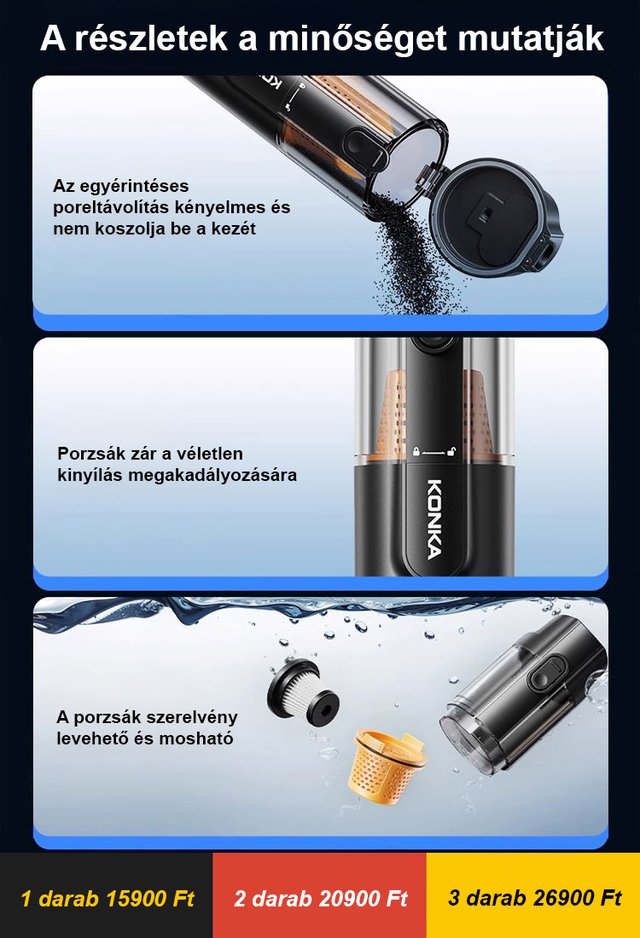 A részletek a minőséget mutatják

Az egyérintéses poreltávolítás kényelmes és nem koszolja be a kezét

Porzsák zár a véletlen kinyílás megakadályozására

KONKA

A porzsák szerelvény levehető és mosható

1 darab 15900 Ft

2 darab 20900 Ft

3 darab 26900 Ft